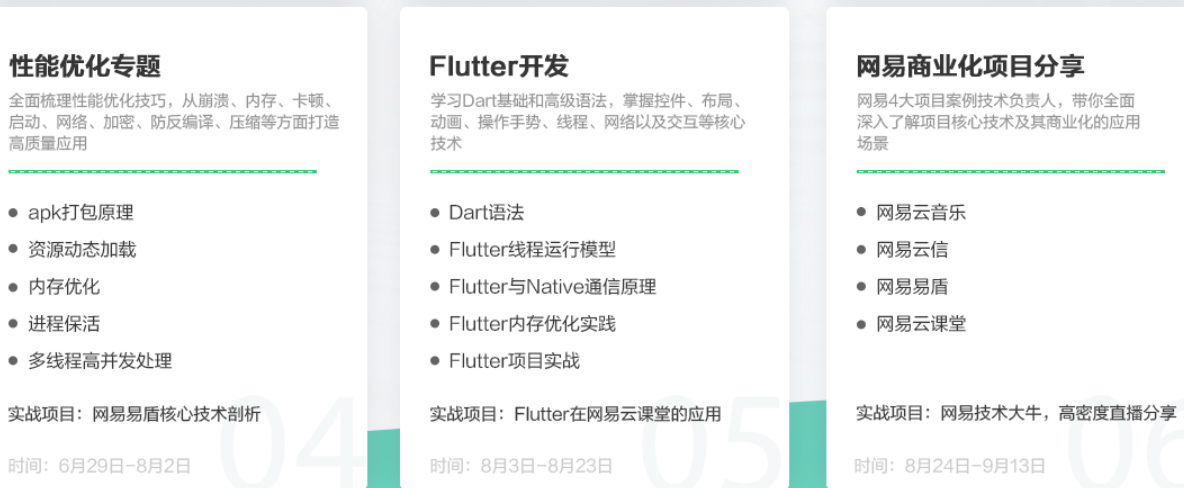 性能优化专题

全面梳理性能优化技巧，从崩溃、内存、卡顿、启动、网络、加密、防反编译、压缩等方面打造高质量应用

● apk打包原理
● 资源动态加载
● 内存优化
● 进程保活
● 多线程高并发处理

实战项目：网易易盾核心技术剖析

时间：6月29日-8月2日

04

Flutter开发

学习Dart基础和高级语法，掌握控件、布局、动画、操作手势、线程、网络以及交互等核心技术

● Dart语法
● Flutter线程运行模型
● Flutter与Native通信原理
● Flutter内存优化实践
● Flutter项目实战

实战项目：Flutter在网易云课堂的应用

时间：8月3日-8月23日

05

网易商业化项目分享

网易4大项目案例技术负责人，带你全面深入了解项目核心技术及其商业化的应用场景

● 网易云音乐
● 网易云信
● 网易易盾
● 网易云课堂

实战项目：网易技术大牛，高密度直播分享

时间：8月24日-9月13日

06